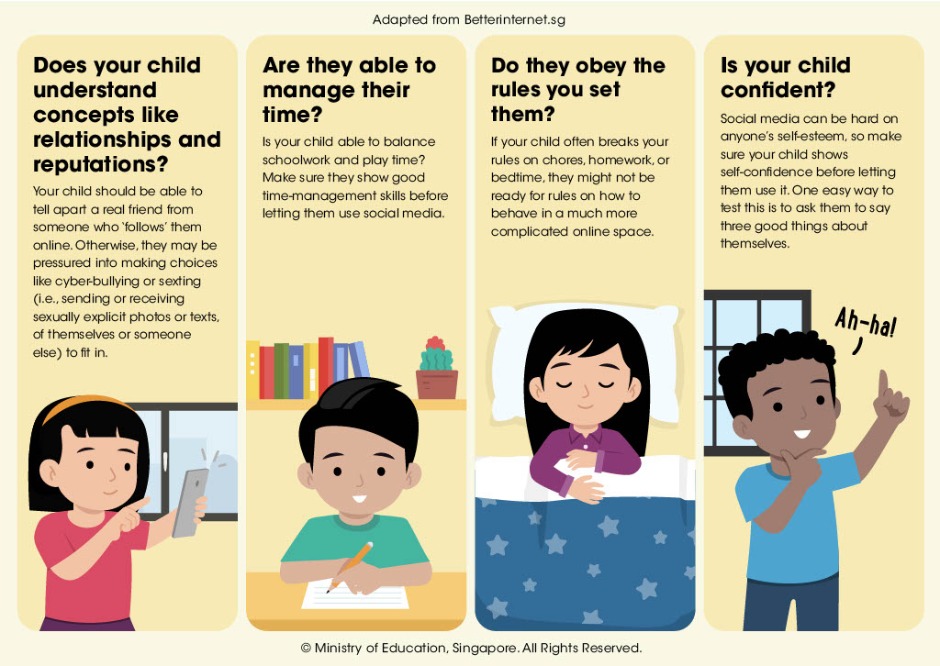 Adapted from Betterinternet.sg

Does your child understand concepts like relationships and reputations?

Your child should be able to tell apart a real friend from someone who 'follows' them online. Otherwise, they may be pressured into making choices like cyber-bullying or sexting (i.e., sending or receiving sexually explicit photos or texts, of themselves or someone else) to fit in.

Are they able to manage their time?

Is your child able to balance schoolwork and play time? Make sure they show good time-management skills before letting them use social media.

Do they obey the rules you set them?

If your child often breaks your rules on chores, homework, or bedtime, they might not be ready for rules on how to behave in a much more complicated online space.

Is your child confident?

Social media can be hard on anyone's self-esteem, so make sure your child shows self-confidence before letting them use it. One easy way to test this is to ask them to say three good things about themselves.

Ah-ha!

© Ministry of Education, Singapore. All Rights Reserved.