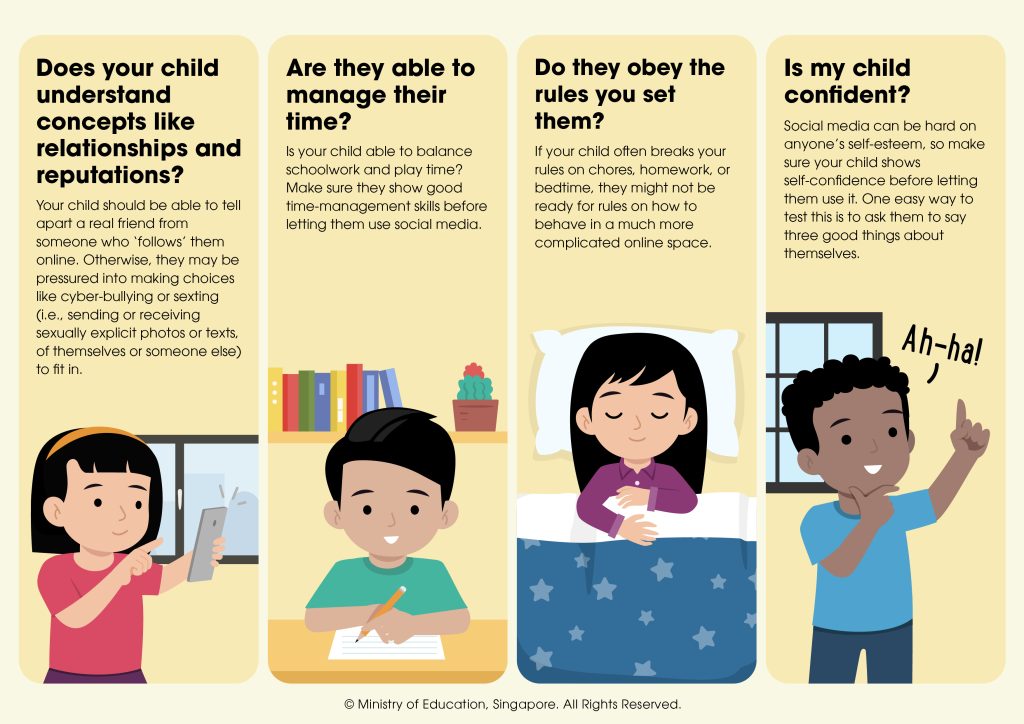 Does your child understand concepts like relationships and reputations?

Your child should be able to tell apart a real friend from someone who 'follows' them online. Otherwise, they may be pressured into making choices like cyber-bullying or sexting (i.e., sending or receiving sexually explicit photos or texts, of themselves or someone else) to fit in.

Are they able to manage their time?

Is your child able to balance schoolwork and play time? Make sure they show good time-management skills before letting them use social media.

Do they obey the rules you set them?

If your child often breaks your rules on chores, homework, or bedtime, they might not be ready for rules on how to behave in a much more complicated online space.

Is my child confident?

Social media can be hard on anyone's self-esteem, so make sure your child shows self-confidence before letting them use it. One easy way to test this is to ask them to say three good things about themselves.

Ah-ha!

© Ministry of Education, Singapore. All Rights Reserved.